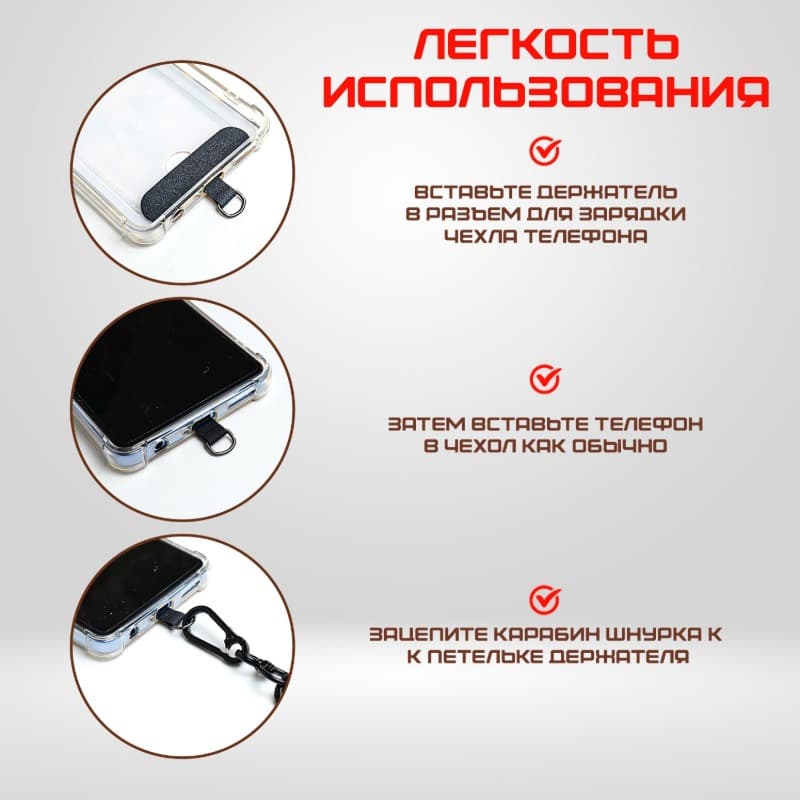 ЛЕГКОСТЬ ИСПОЛЬЗОВАНИЯ

ВСТАВЬТЕ ДЕРЖАТЕЛЬ В РАЗЪЕМ ДЛЯ ЗАРЯДКИ ЧЕХЛА ТЕЛЕФОНА

ЗАТЕМ ВСТАВЬТЕ ТЕЛЕФОН В ЧЕХОЛ КАК ОБЫЧНО

ЗАЦЕПИТЕ КАРАБИН ШНУРКА К К ПЕТЕЛЬКЕ ДЕРЖАТЕЛЯ